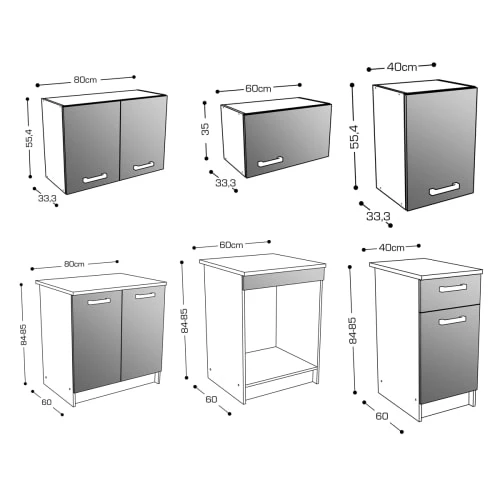 80cm
55,4
33,3

60cm
35
33,3

40cm
55,4
33,3

80cm
84-85
60

60cm
84-85
60

40cm
84-85
60