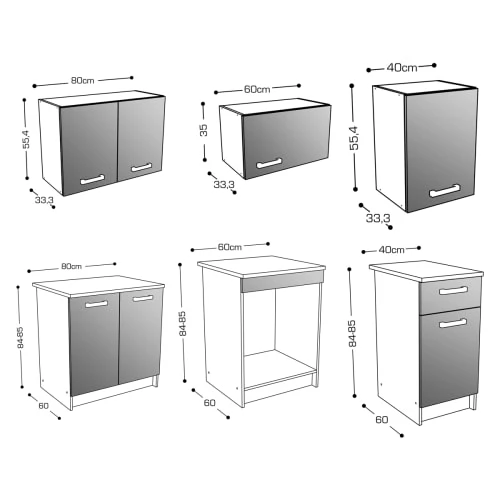 80cm
55,4
33,3

60cm
35
33,3

40cm
55,4
33,3

80cm
84-85
60

60cm
84-85
60

40cm
84-85
60