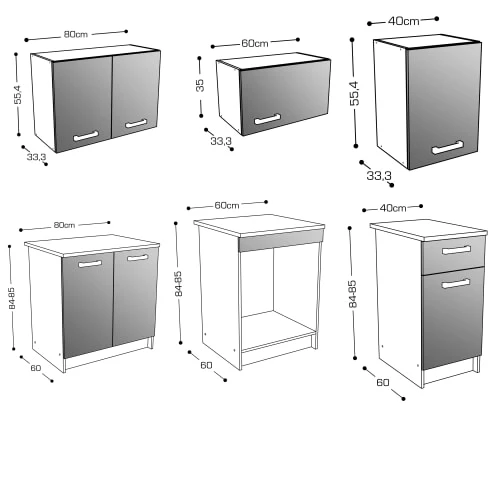 80cm
55,4
33,3

60cm
35
33,3

40cm
55,4
33,3

80cm
84-85
60

60cm
84-85
60

40cm
84-85
60